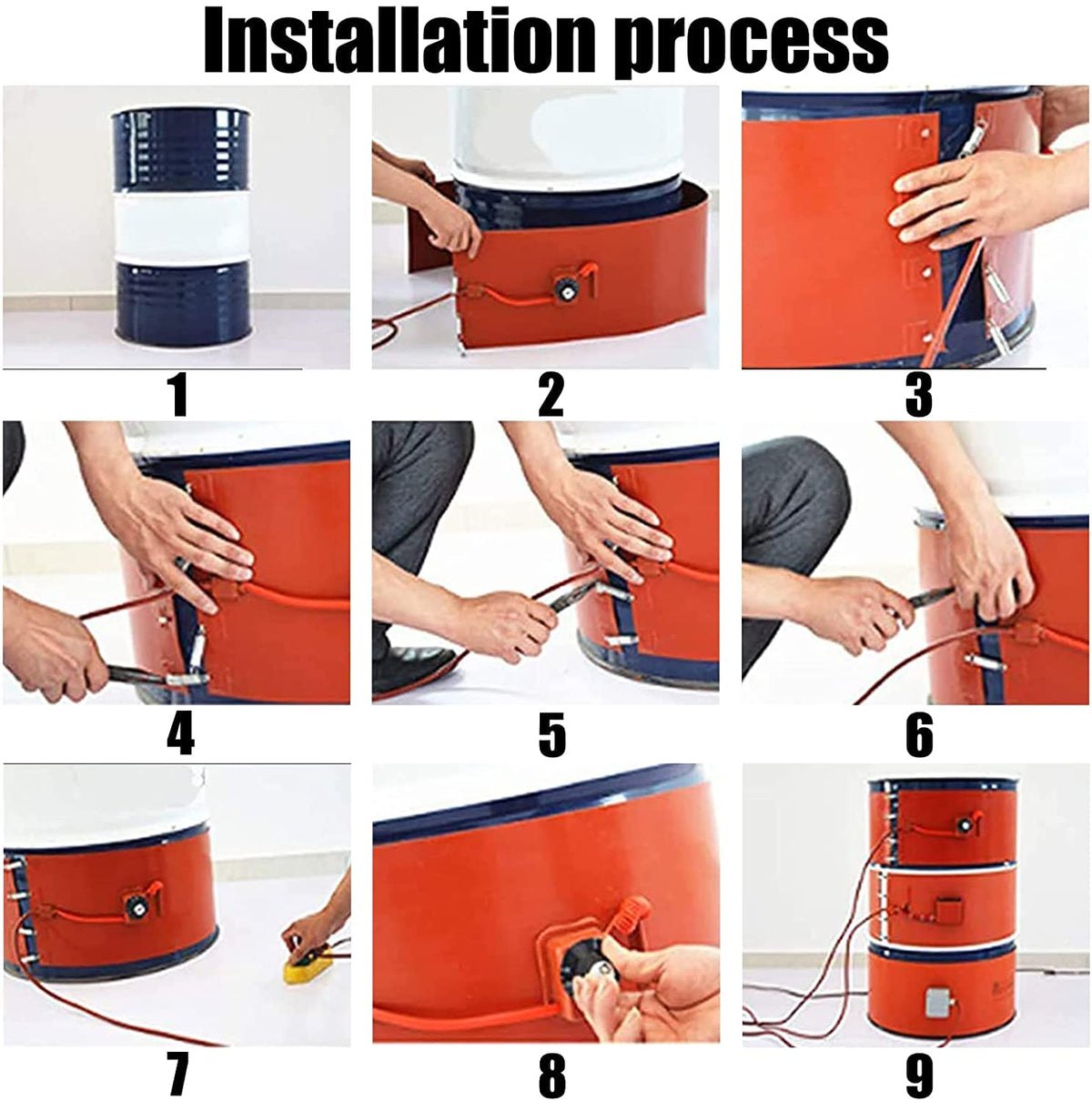 Installation process

1

2

3

4

5

6

7

8

9