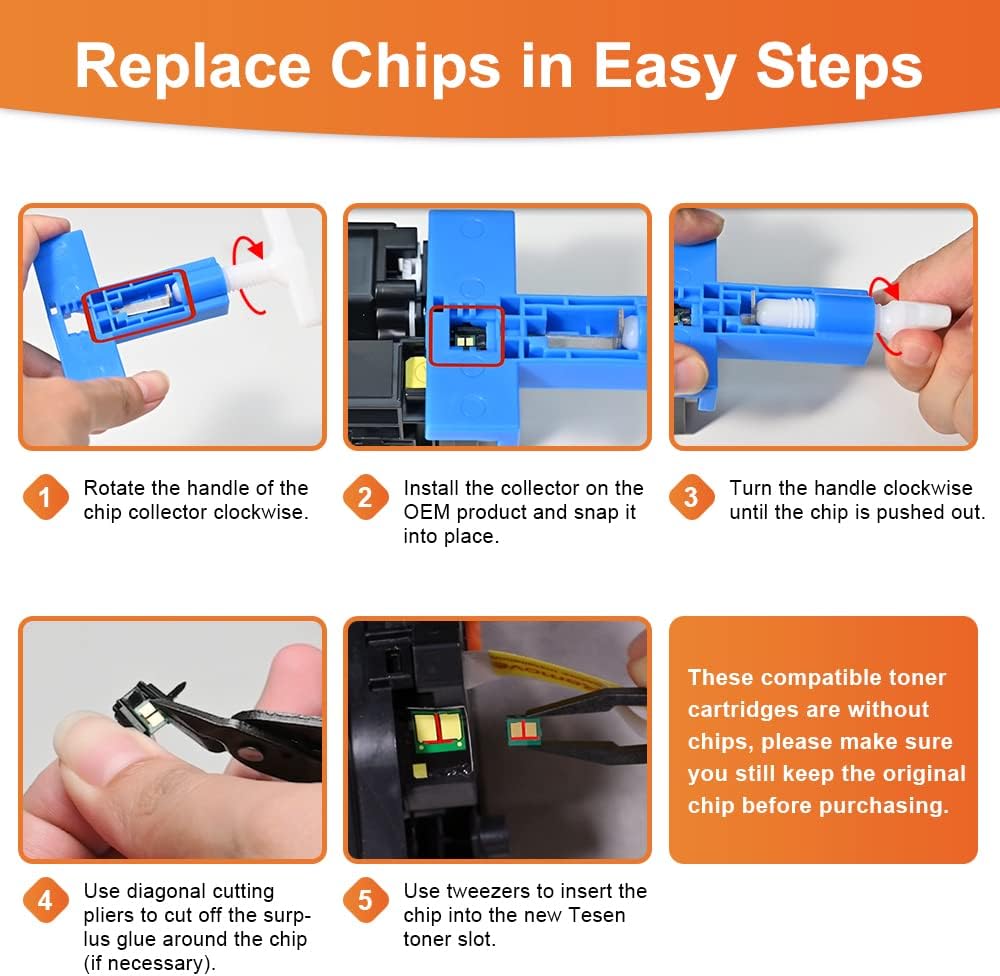 Replace Chips in Easy Steps

1 Rotate the handle of the chip collector clockwise.

2 Install the collector on the OEM product and snap it into place.

3 Turn the handle clockwise until the chip is pushed out.

4 Use diagonal cutting pliers to cut off the surplus glue around the chip (if necessary).

5 Use tweezers to insert the chip into the new Tesen toner slot.

These compatible toner cartridges are without chips, please make sure you still keep the original chip before purchasing.