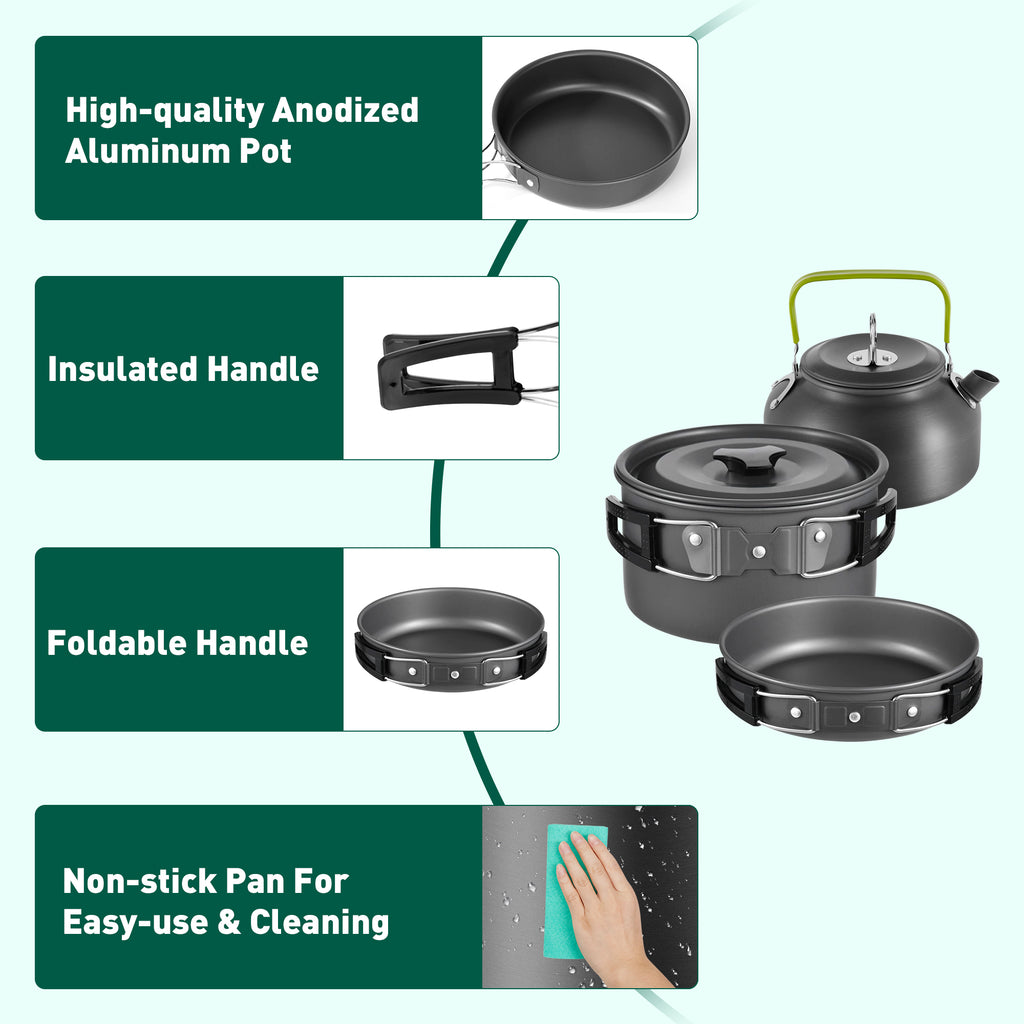 High-quality Anodized Aluminum Pot

Insulated Handle

Foldable Handle

Non-stick Pan For Easy-use & Cleaning