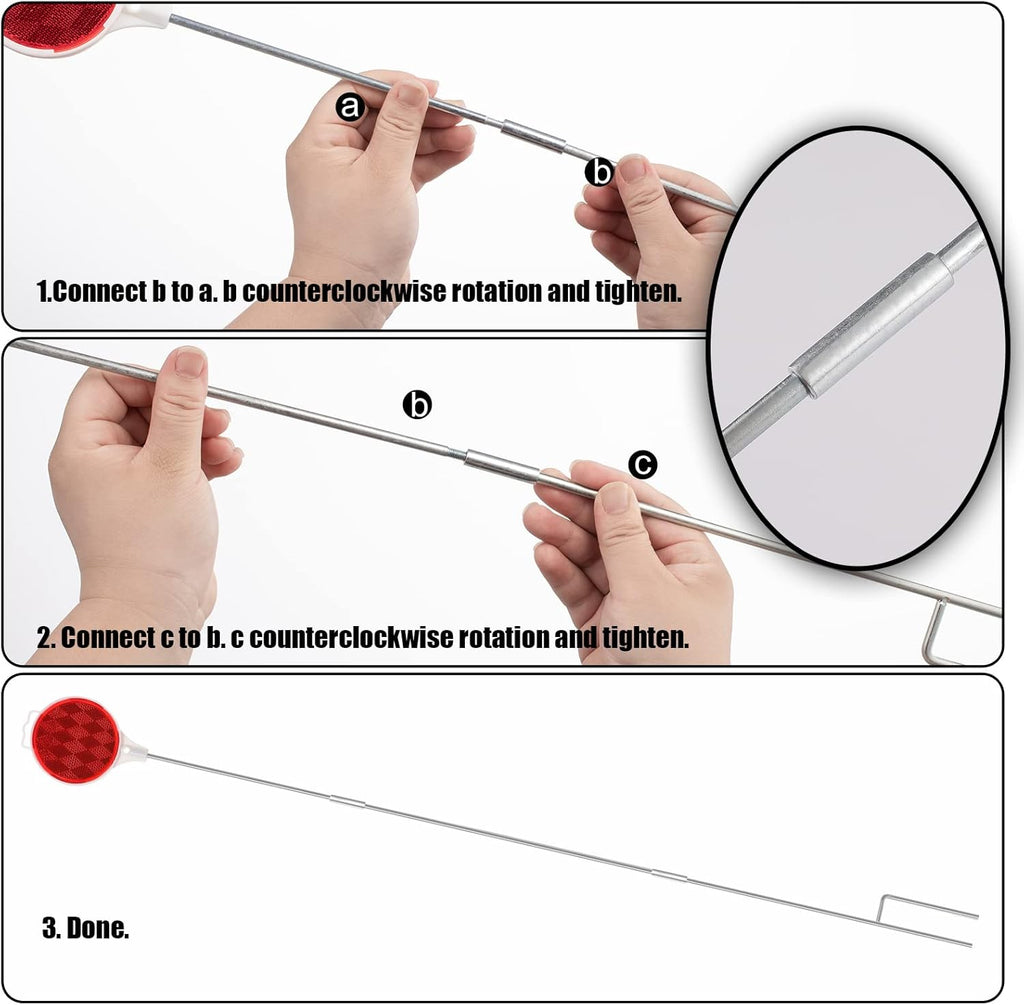 a

b

1.Connect b to a. b counterclockwise rotation and tighten.

b

c

2. Connect c to b. c counterclockwise rotation and tighten.

3. Done.